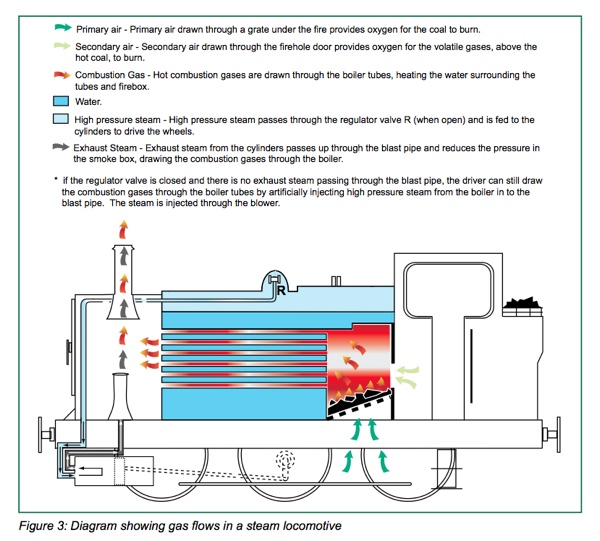 Primary air - Primary air drawn through a grate under the fire provides oxygen for the coal to burn.

Secondary air - Secondary air drawn through the firehole door provides oxygen for the volatile gases, above the hot coal, to burn.

Combustion Gas - Hot combustion gases are drawn through the boiler tubes, heating the water surrounding the tubes and firebox.

Water.

High pressure steam - High pressure steam passes through the regulator valve R (when open) and is fed to the cylinders to drive the wheels.

Exhaust Steam - Exhaust steam from the cylinders passes up through the blast pipe and reduces the pressure in the smoke box, drawing the combustion gases through the boiler.

* if the regulator valve is closed and there is no exhaust steam passing through the blast pipe, the driver can still draw the combustion gases through the boiler tubes by artificially injecting high pressure steam from the boiler in to the blast pipe. The steam is injected through the blower.

R

Figure 3: Diagram showing gas flows in a steam locomotive